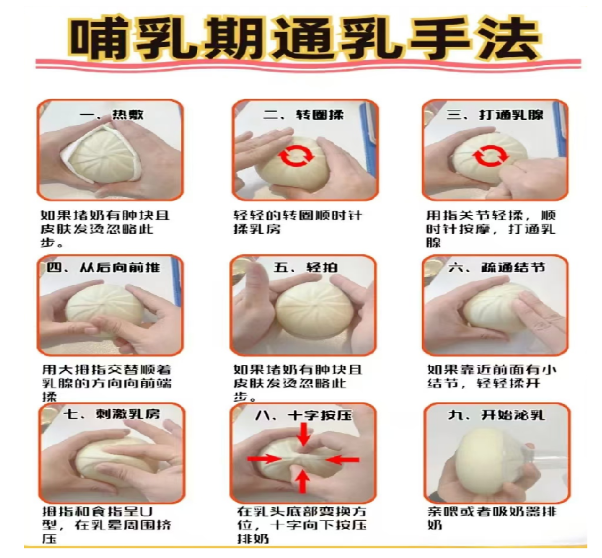 哺乳期通乳手法

一、热敷

如果堵奶有肿块且皮肤发烫忽略此步。

二、转圈揉

轻轻的转圈顺时针揉乳房

三、打通乳腺

用指关节轻揉，顺时针按摩，打通乳腺

四、从后向前推

用大拇指交替顺着乳腺的方向向前端揉

五、轻拍

如果堵奶有肿块且皮肤发烫忽略此步。

六、疏通结节

如果靠近前面有小结节，轻轻揉开

七、刺激乳房

拇指和食指呈U型，在乳晕周围挤压

八、十字按压

在乳头底部变换方位，十字向下按压排奶

九、开始泌乳

亲喂或者吸奶器排奶