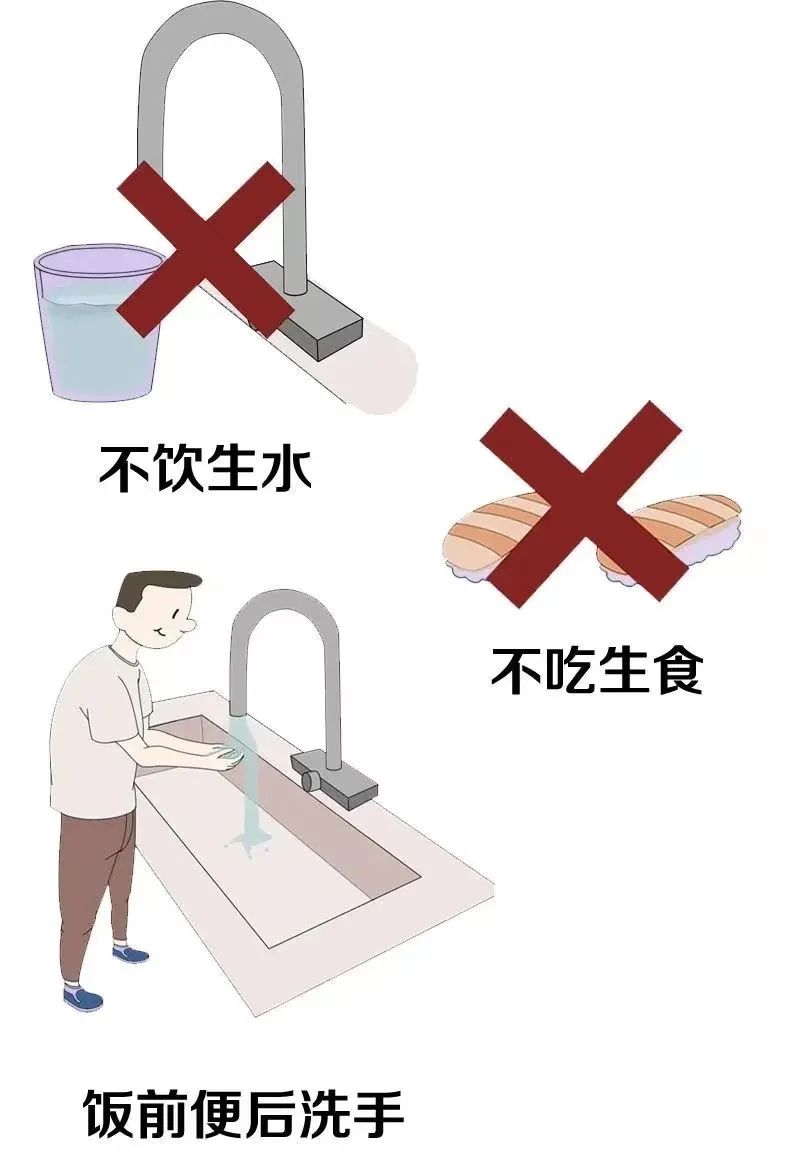 不饮生水

不吃生食

饭前便后洗手